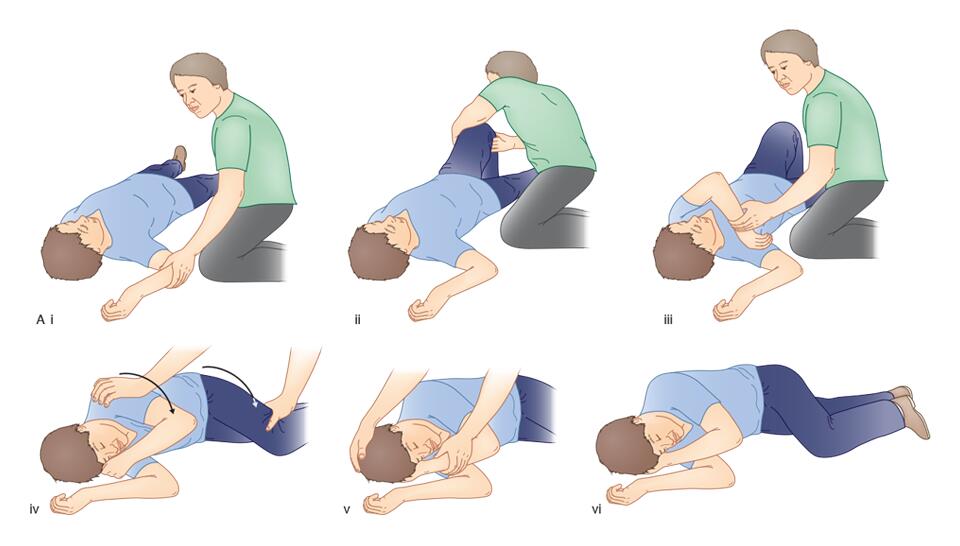 A i

ii

iii

iv

v

vi